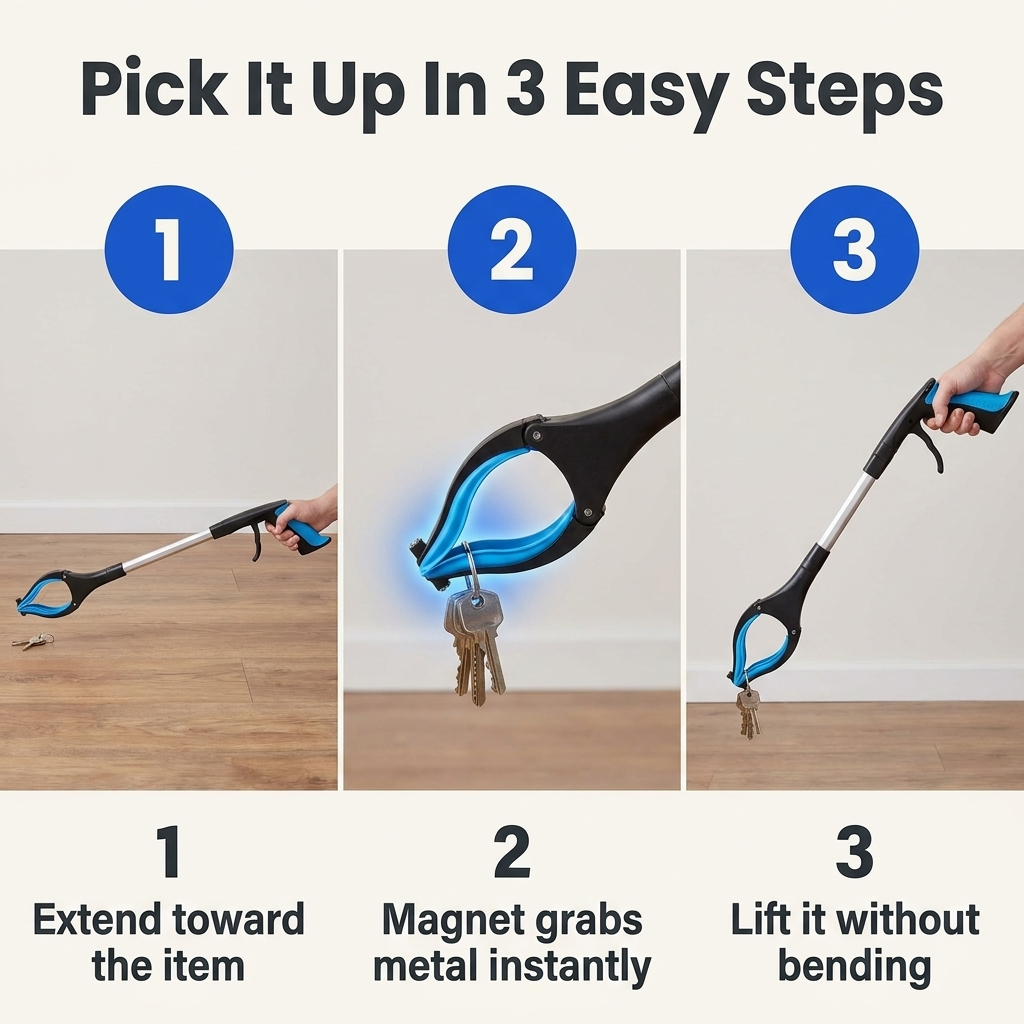 Pick It Up In 3 Easy Steps

1

2

3

1
Extend toward the item

2
Magnet grabs metal instantly

3
Lift it without bending